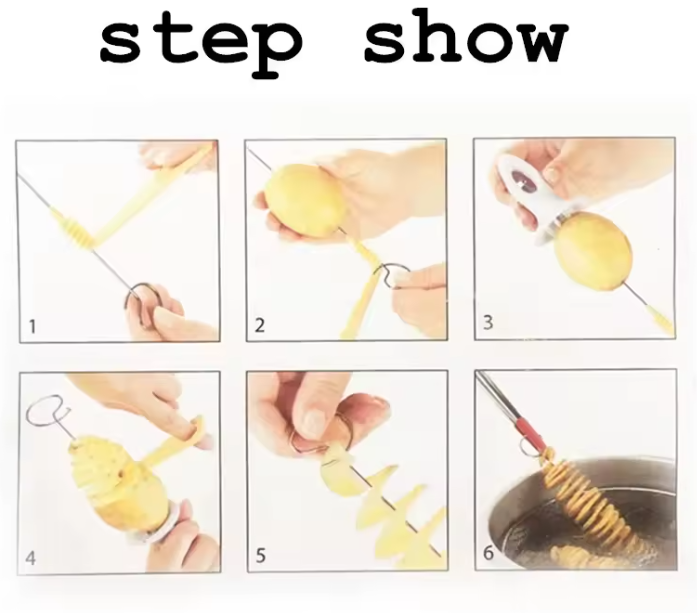 step show

1

2

3

4

5

6